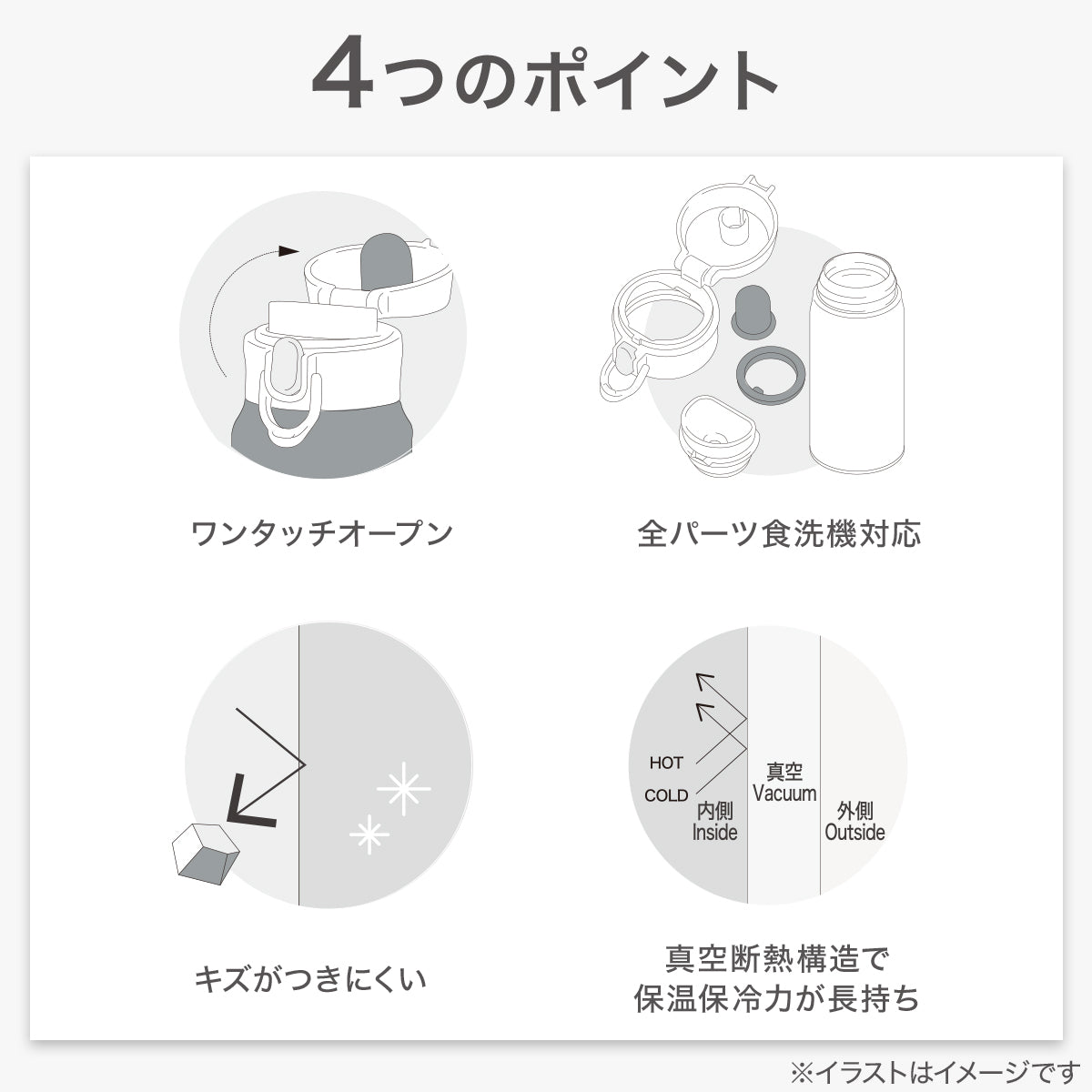 4つのポイント

ワンタッチオープン

全パーツ食洗機対応

キズがつきにくい

HOT
COLD
内側
Inside
真空
Vacuum
外側
Outside

真空断熱構造で
保温保冷力が長持ち

※イラストはイメージです